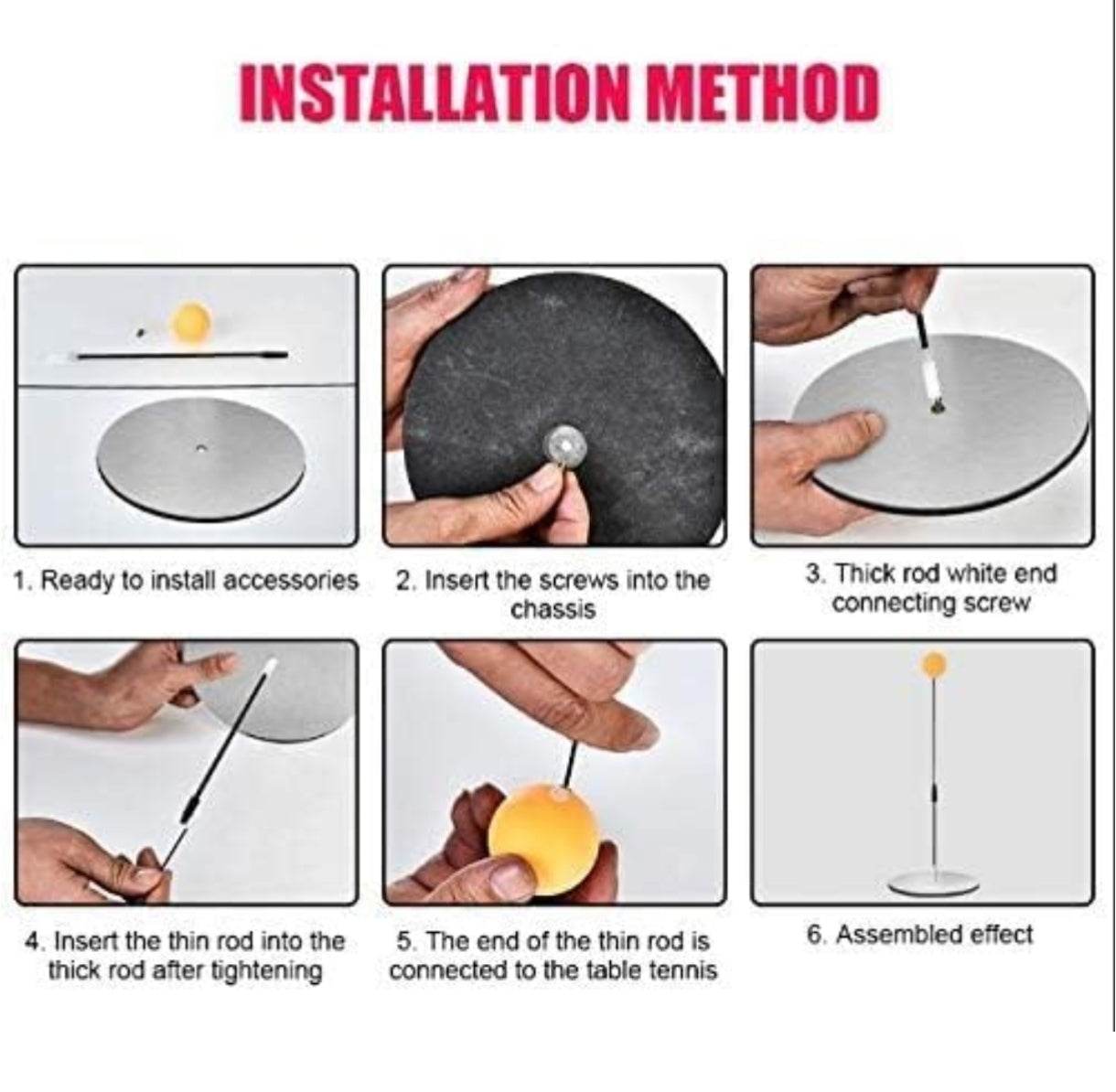 INSTALLATION METHOD

1. Ready to install accessories

2. Insert the screws into the chassis

3. Thick rod white end connecting screw

4. Insert the thin rod into the thick rod after tightening

5. The end of the thin rod is connected to the table tennis

6. Assembled effect