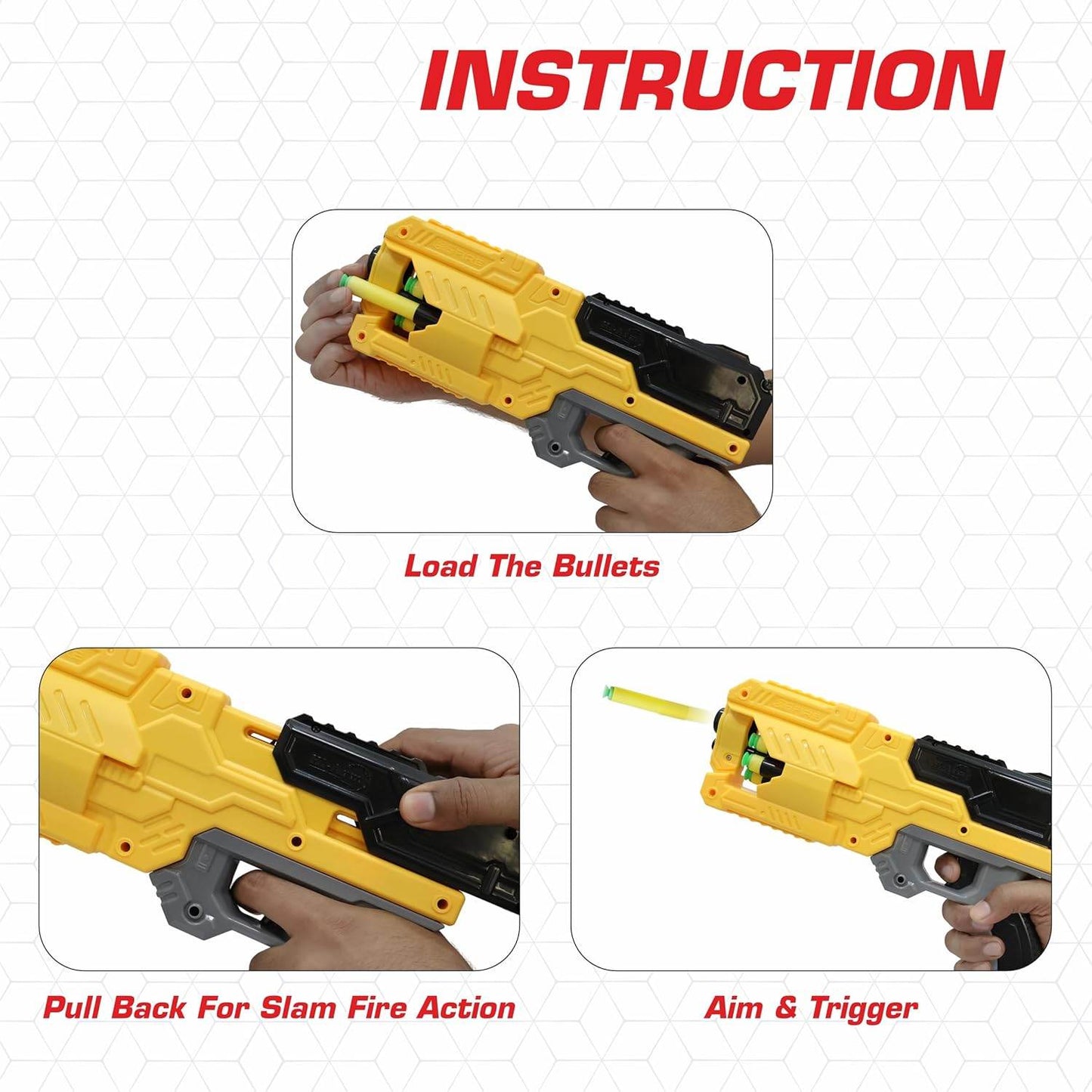 INSTRUCTION

Load The Bullets

Pull Back For Slam Fire Action

Aim & Trigger