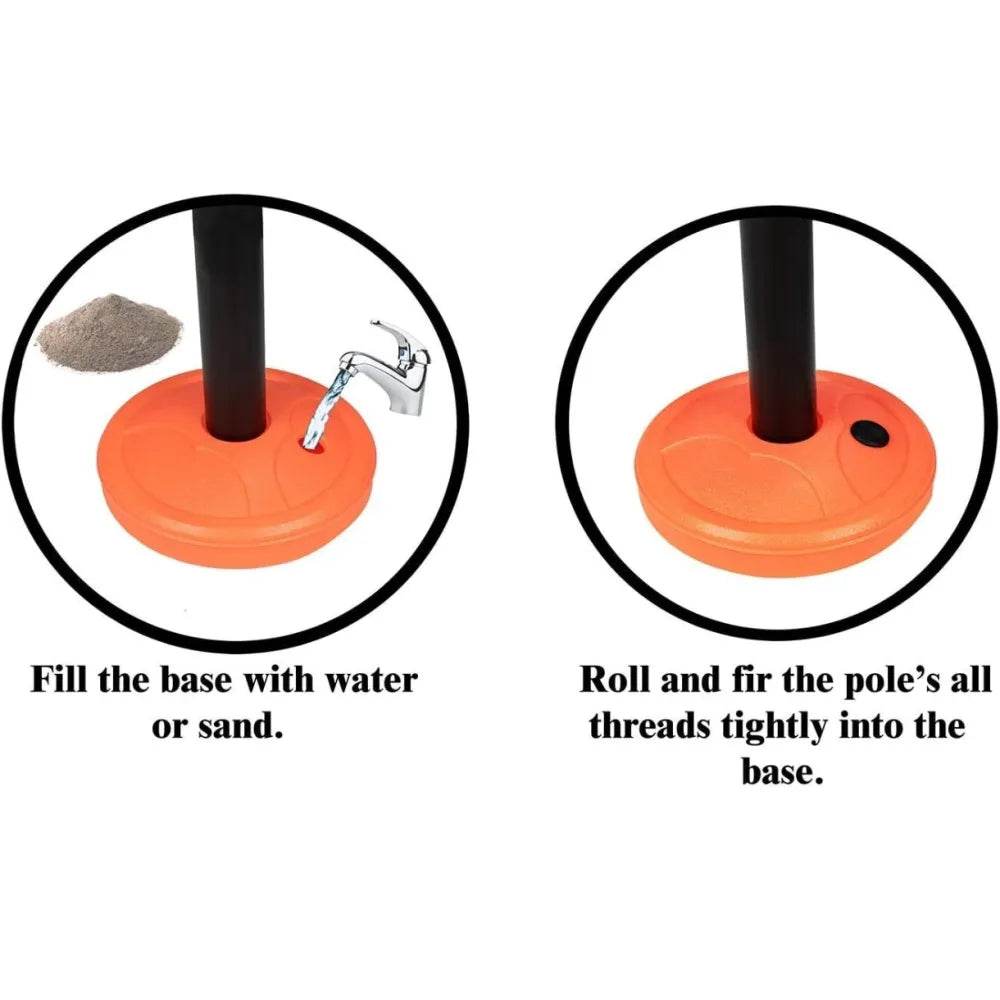 Fill the base with water or sand.

Roll and fir the pole’s all threads tightly into the base.