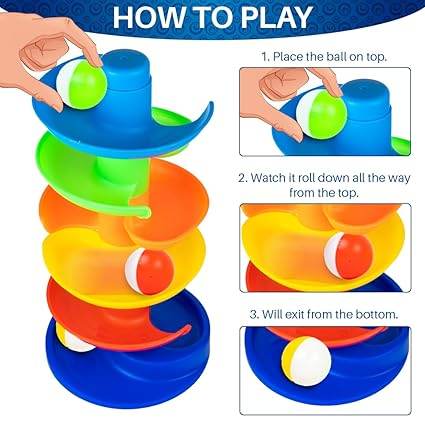 HOW TO PLAY

1. Place the ball on top.

2. Watch it roll down all the way from the top.

3. Will exit from the bottom.