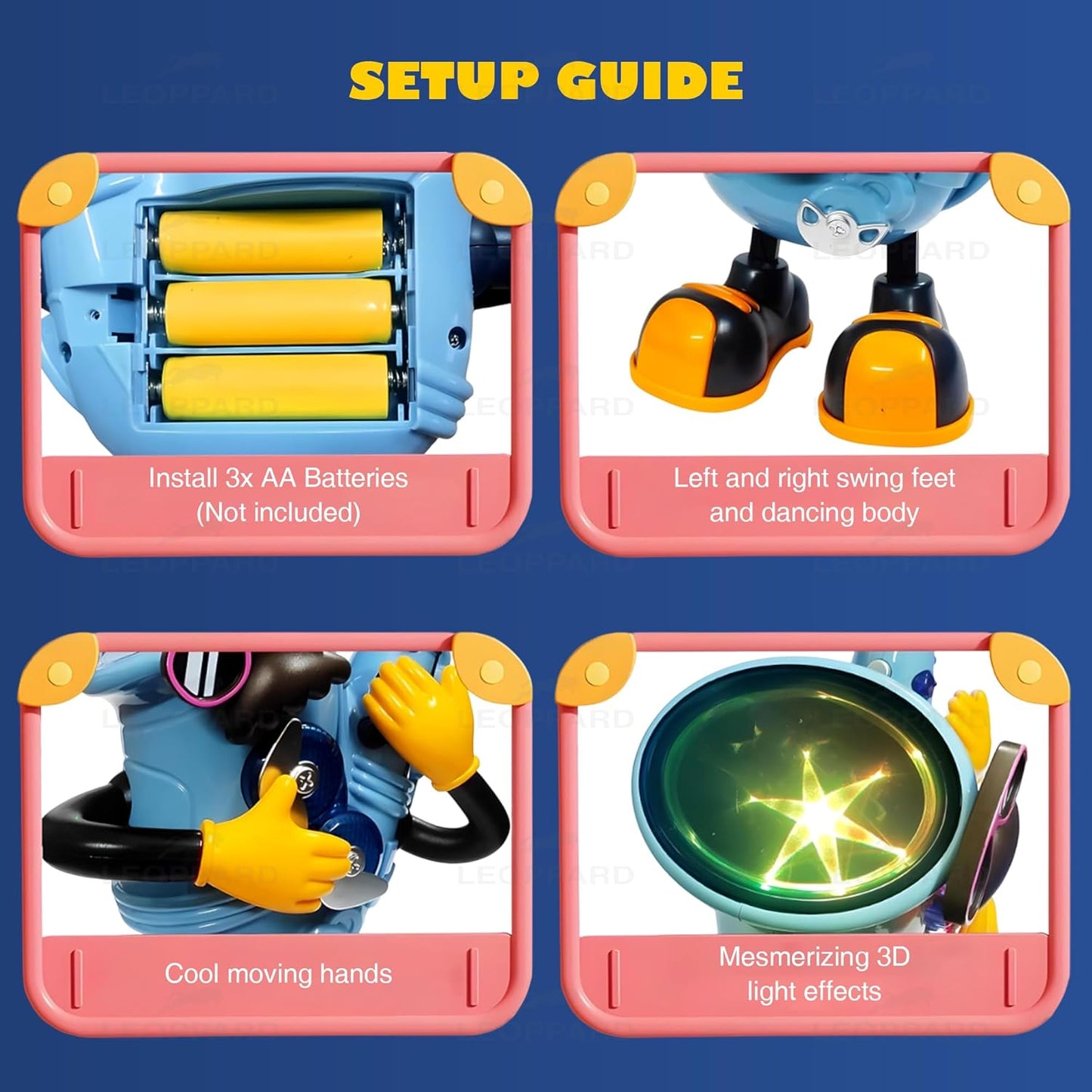 SETUP GUIDE

Install 3x AA Batteries (Not included)

Left and right swing feet and dancing body

Cool moving hands

Mesmerizing 3D light effects

LEOPPARD