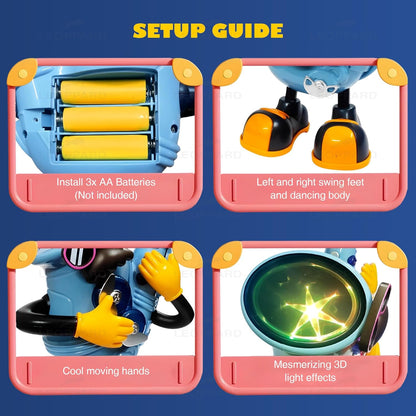 SETUP GUIDE

Install 3x AA Batteries (Not included)

Left and right swing feet and dancing body

Cool moving hands

Mesmerizing 3D light effects