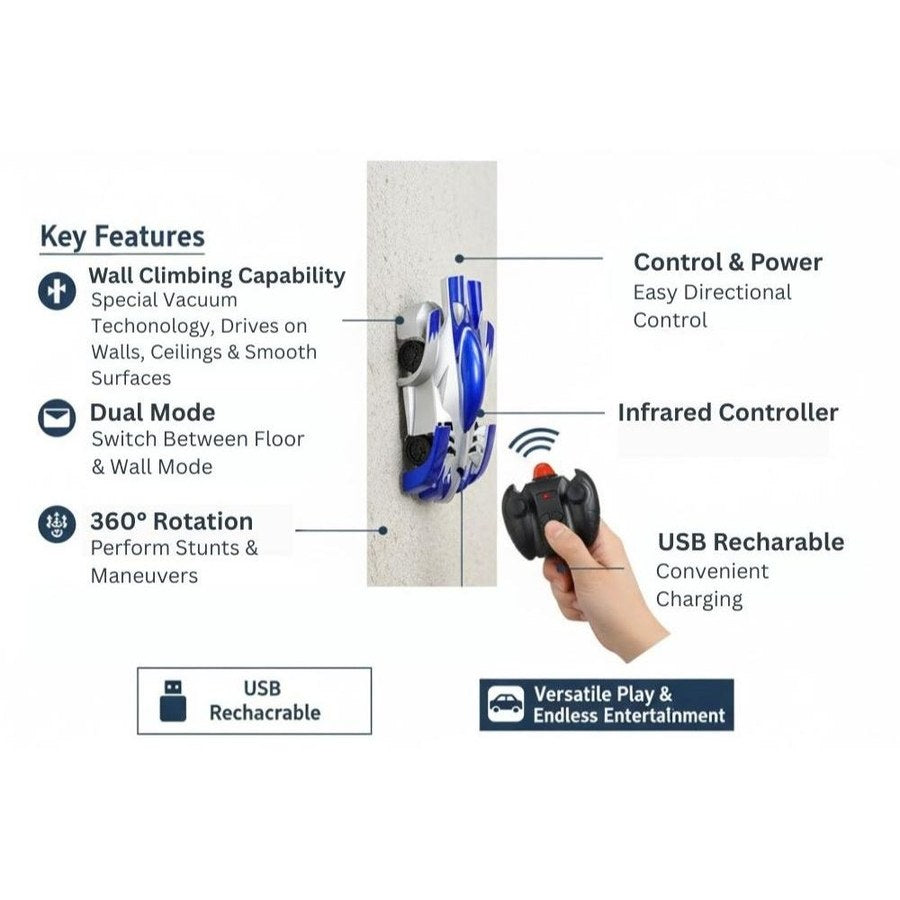 Key Features

Wall Climbing Capability
Special Vacuum Techonology, Drives on Walls, Ceilings & Smooth Surfaces

Dual Mode
Switch Between Floor & Wall Mode

360° Rotation
Perform Stunts & Maneuvers

Control & Power
Easy Directional Control

Infrared Controller

USB Recharable
Convenient Charging

USB Rechacrable

Versatile Play & Endless Entertainment