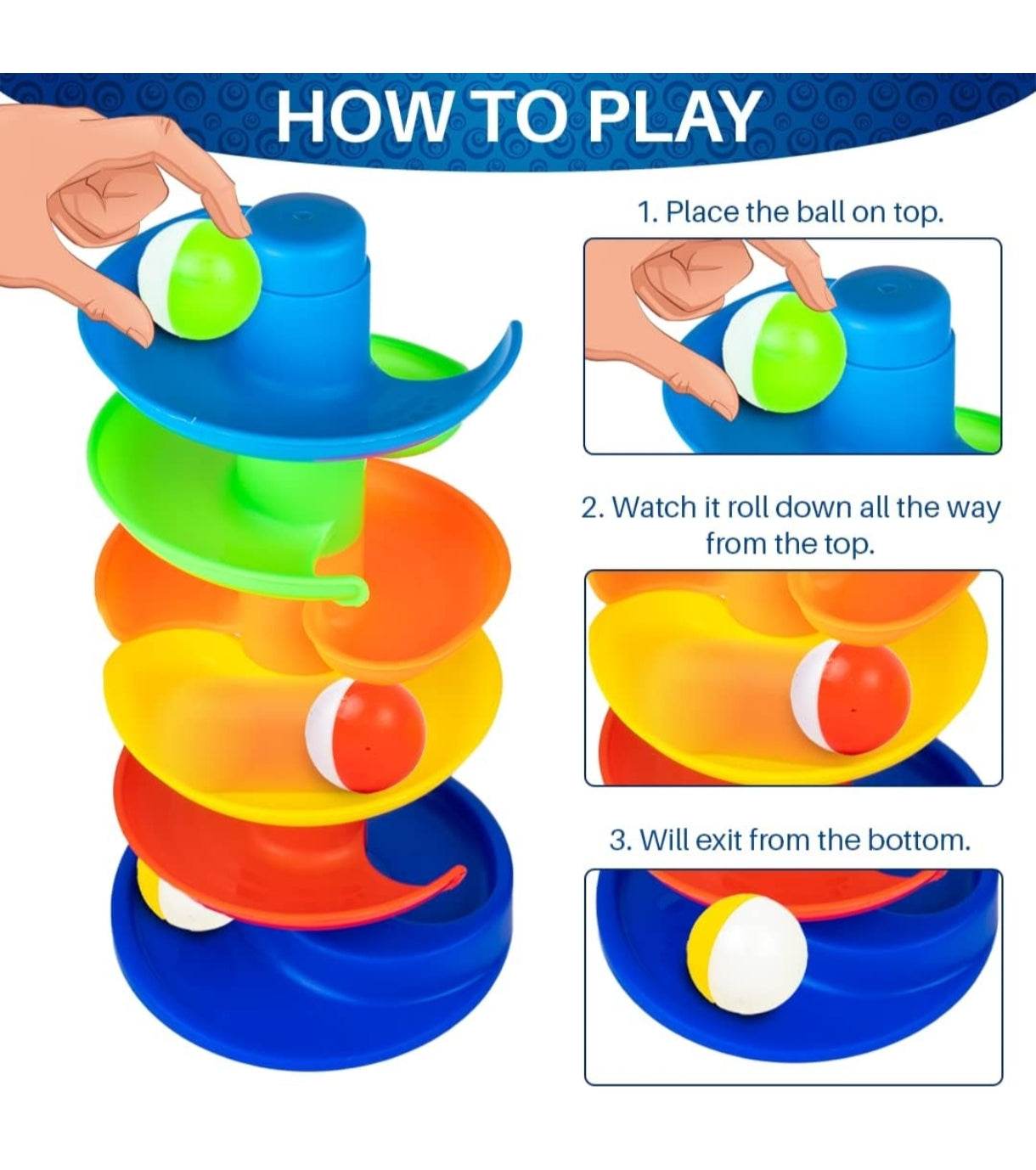 HOW TO PLAY

1. Place the ball on top.

2. Watch it roll down all the way from the top.

3. Will exit from the bottom.